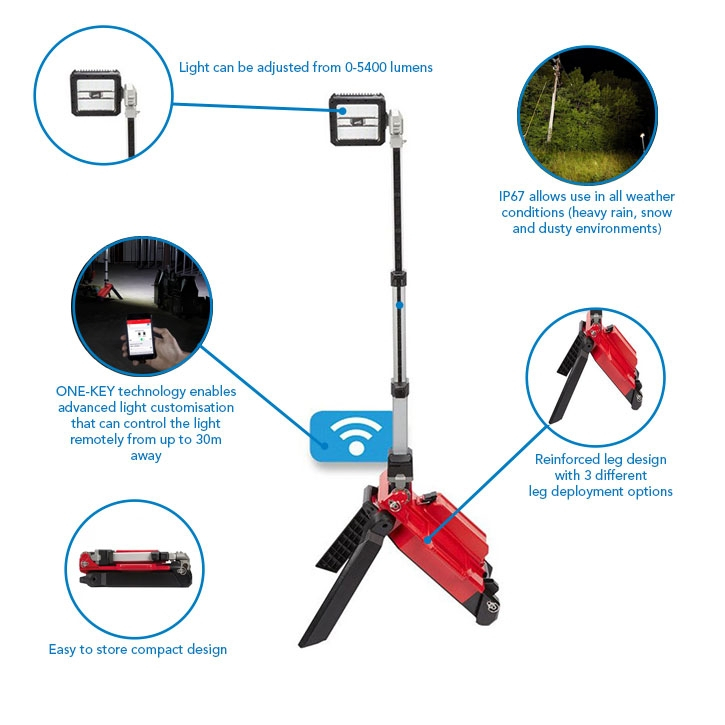 Light can be adjusted from 0-5400 lumens

IP67 allows use in all weather conditions (heavy rain, snow and dusty environments)

ONE-KEY technology enables advanced light customisation that can control the light remotely from up to 30m away

Reinforced leg design with 3 different leg deployment options

Easy to store compact design