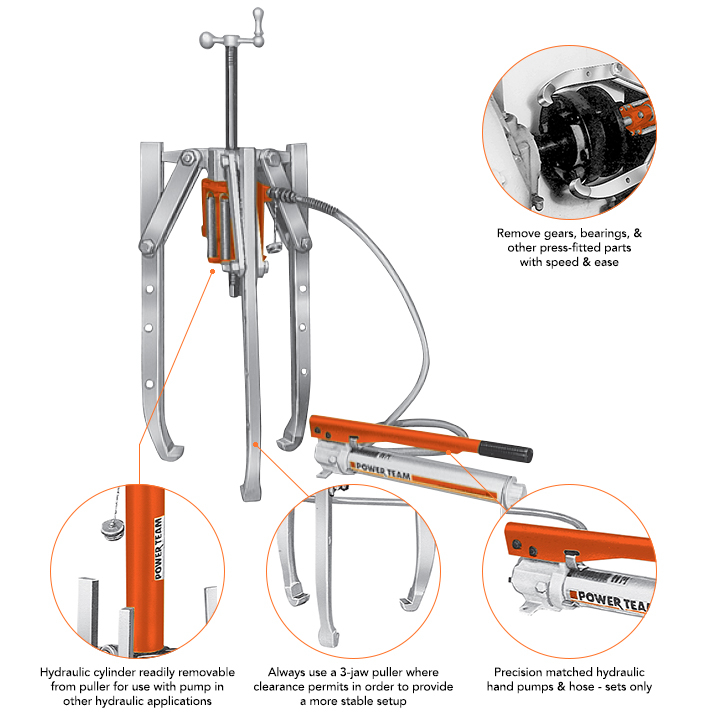 Remove gears, bearings, & other press-fitted parts with speed & ease

POWER TEAM

POWER TEAM

POWER TEAM

Hydraulic cylinder readily removable from puller for use with pump in other hydraulic applications

Always use a 3-jaw puller where clearance permits in order to provide a more stable setup

Precision matched hydraulic hand pumps & hose - sets only